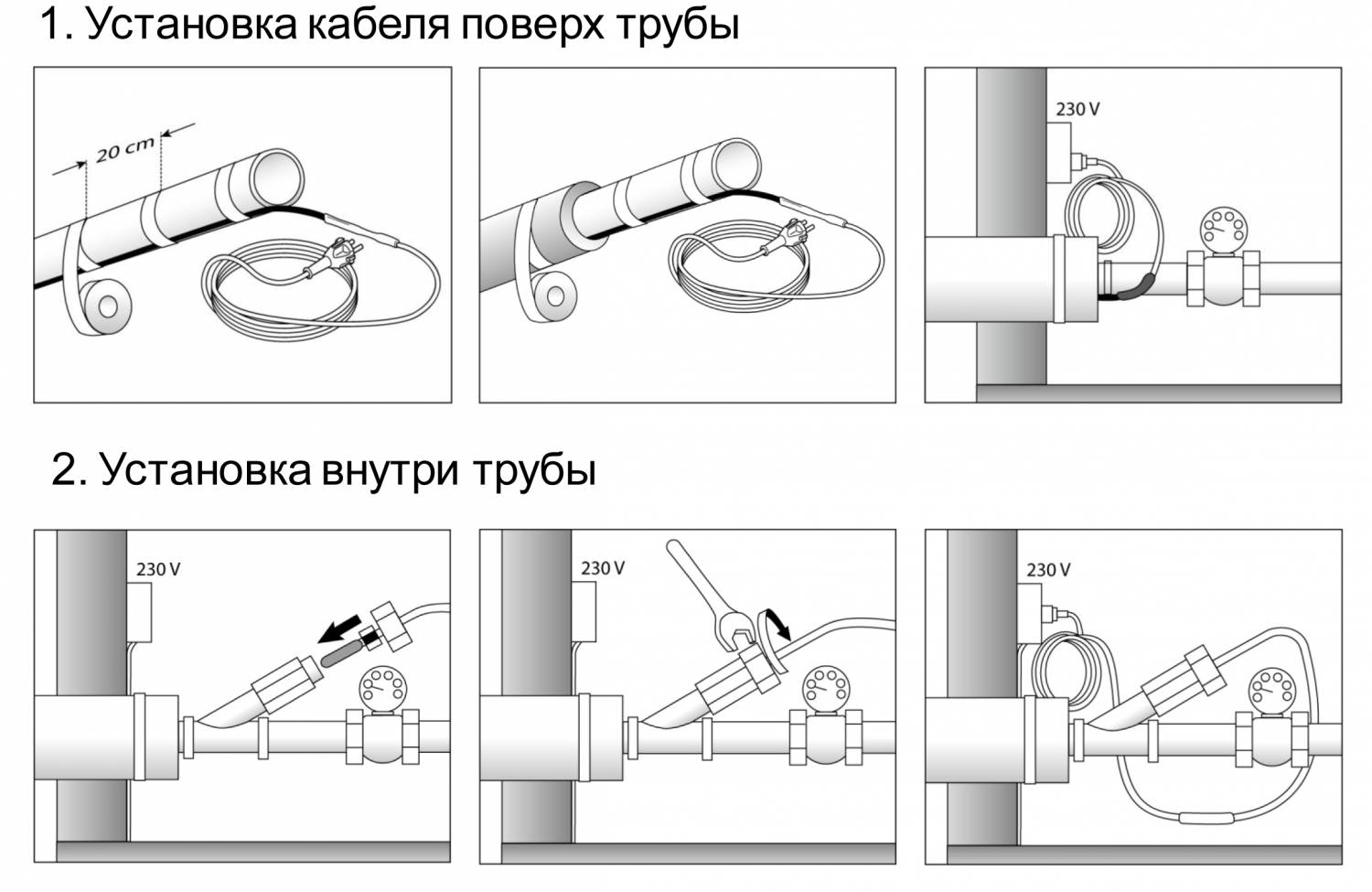 1. Установка кабеля поверх трубы

20 cm

230 V

2. Установка внутри трубы

230 V

230 V

230 V